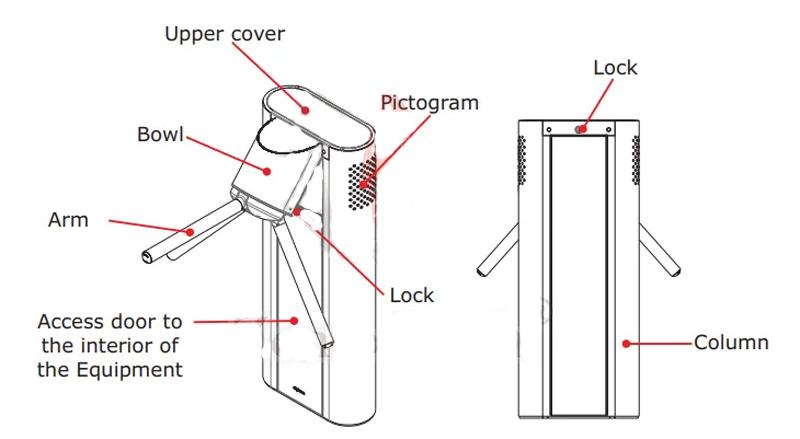 Upper cover

Pictogram

Bowl

Arm

Lock

Access door to the interior of the Equipment

Lock

Column